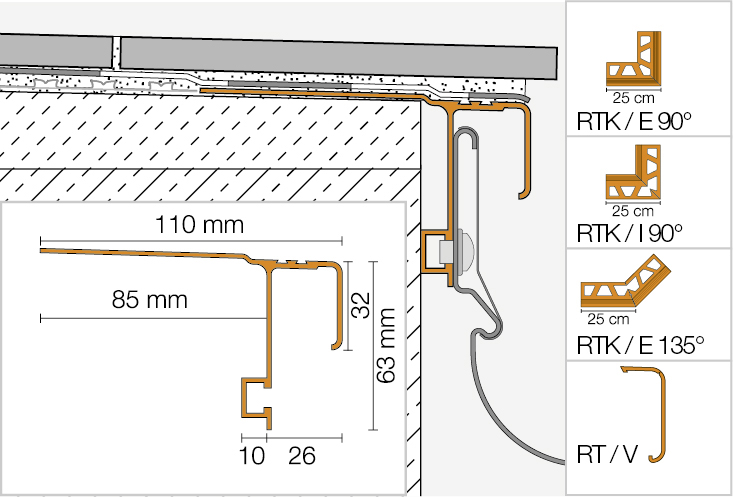 110 mm

85 mm

32

63 mm

10 26

25 cm
RTK / E 90°

25 cm
RTK / I 90°

25 cm
RTK / E 135°

RT / V